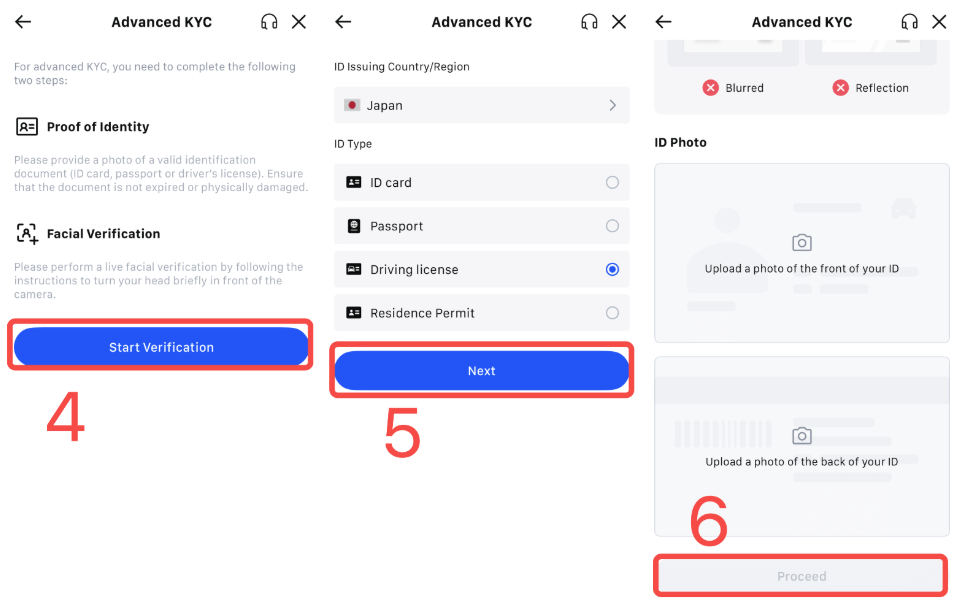 Advanced KYC

For advanced KYC, you need to complete the following two steps:

Proof of Identity

Please provide a photo of a valid identification document (ID card, passport or driver's license). Ensure that the document is not expired or physically damaged.

Facial Verification

Please perform a live facial verification by following the instructions to turn your head briefly in front of the camera.

Start Verification

4

Advanced KYC

ID Issuing Country/Region

Japan

ID Type

ID card

Passport

Driving license

Residence Permit

Next

5

Advanced KYC

Blurred

Reflection

ID Photo

Upload a photo of the front of your ID

Upload a photo of the back of your ID

6

Proceed